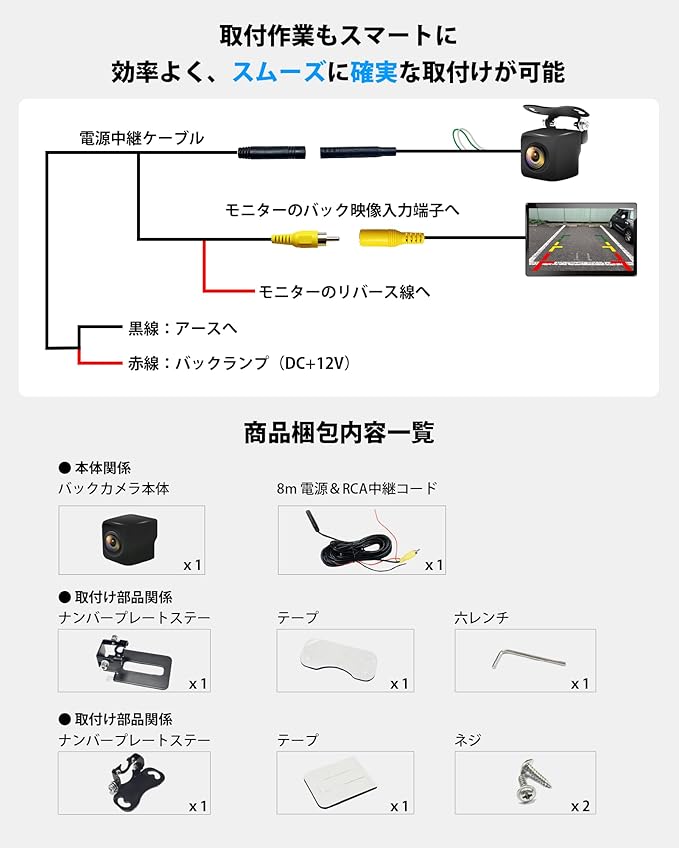 取付作業もスマートに
効率よく、スムーズに確実な取付けが可能

電源中継ケーブル

モニターのバック映像入力端子へ

モニターのリバース線へ

黒線：アースへ

赤線：バックランプ（DC+12V）

商品梱包内容一覧

● 本体関係
バックカメラ本体
x 1

8m 電源＆RCA中継コード
x 1

● 取付け部品関係
ナンバープレートステー
x 1

テープ
x 1

六レンチ
x 1

● 取付け部品関係
ナンバープレートステー
x 1

テープ
x 1

ネジ
x 2